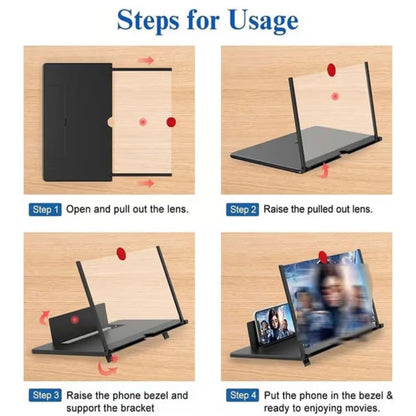 Steps for Usage

Step 1 Open and pull out the lens.

Step 2 Raise the pulled out lens.

Step 3 Raise the phone bezel and support the bracket

Step 4 Put the phone in the bezel & ready to enjoying movies.