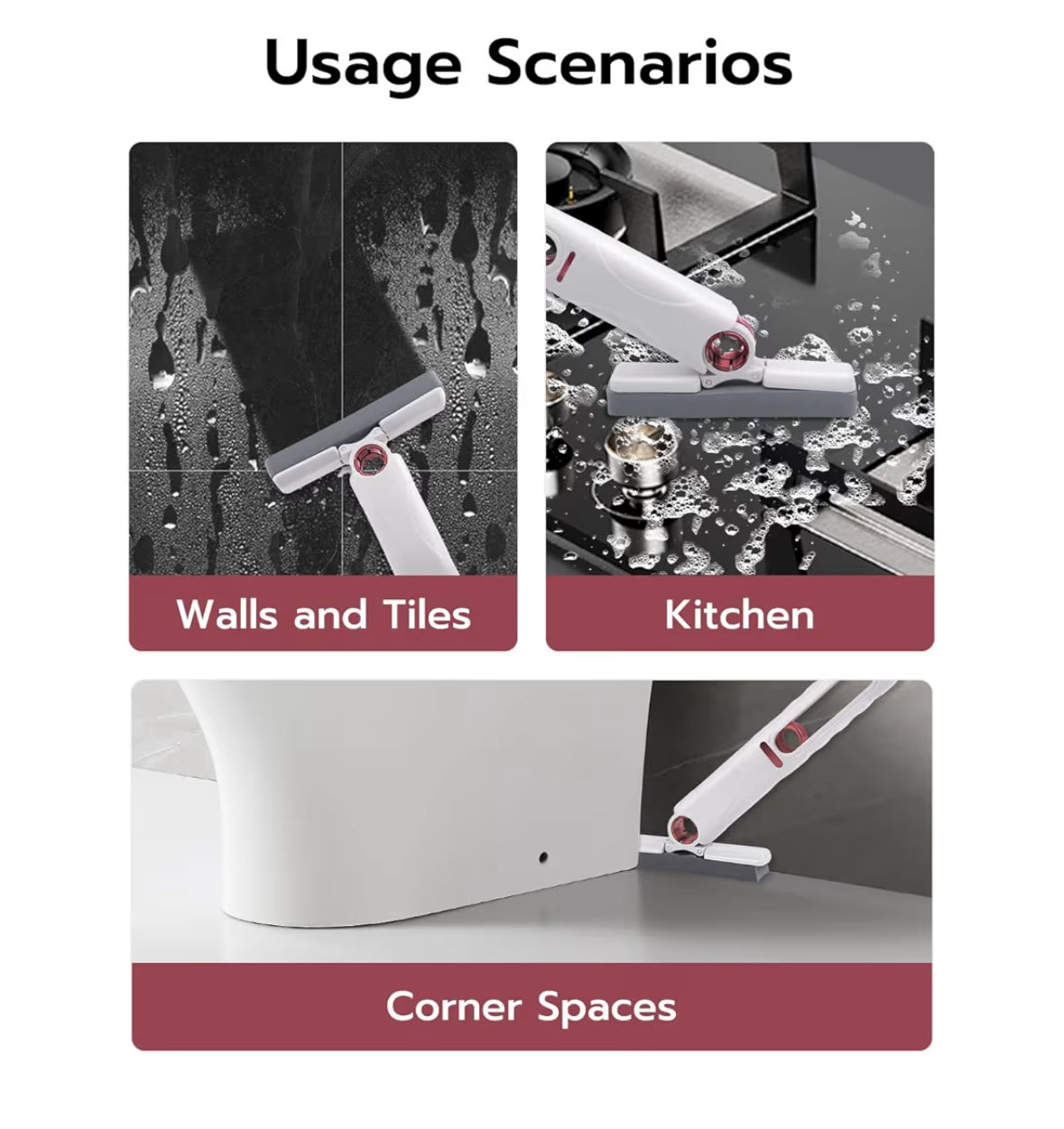 Usage Scenarios

Walls and Tiles

Kitchen

Corner Spaces