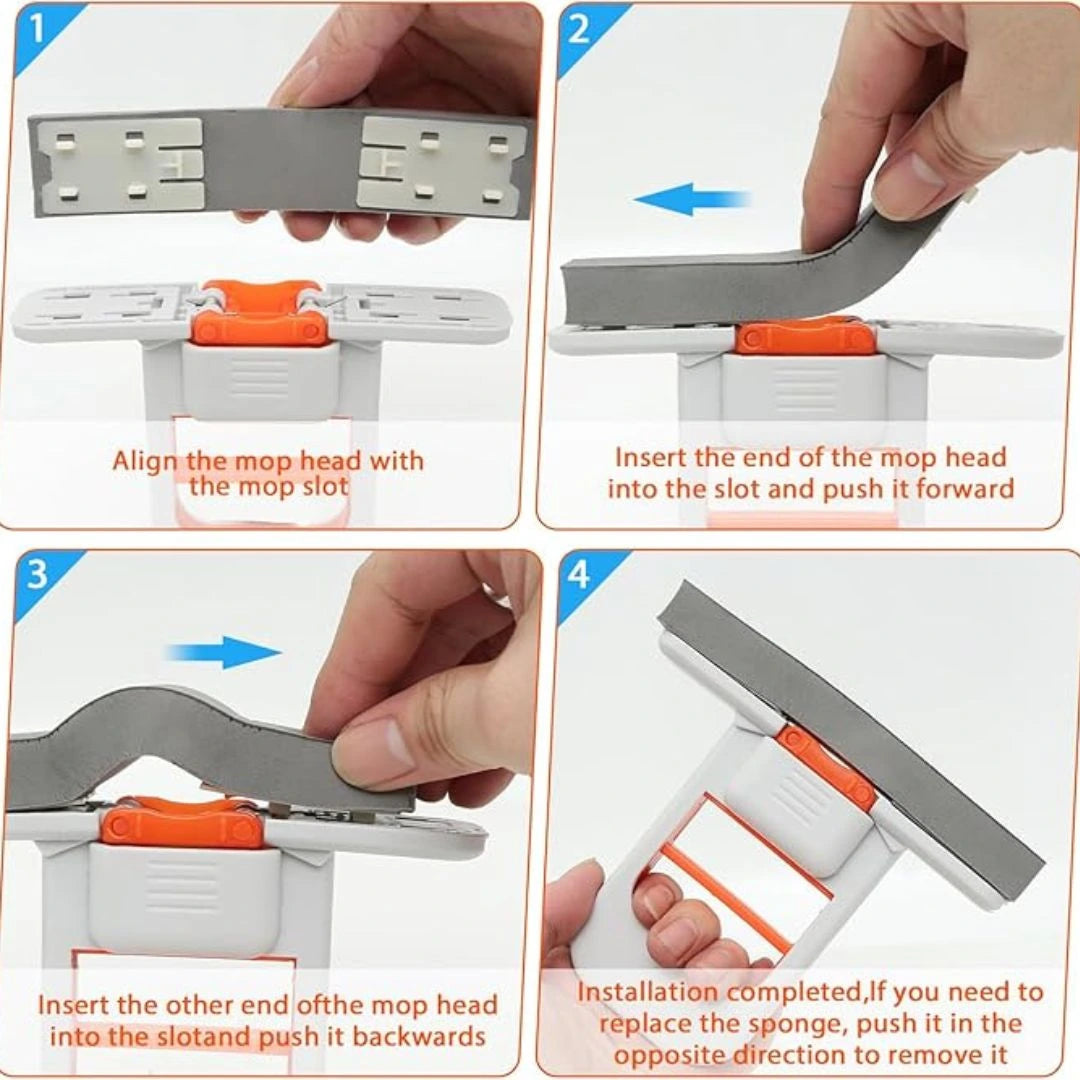 1

Align the mop head with the mop slot

2

Insert the end of the mop head into the slot and push it forward

3

Insert the other end ofthe mop head into the slotand push it backwards

4

Installation completed,If you need to replace the sponge, push it in the opposite direction to remove it