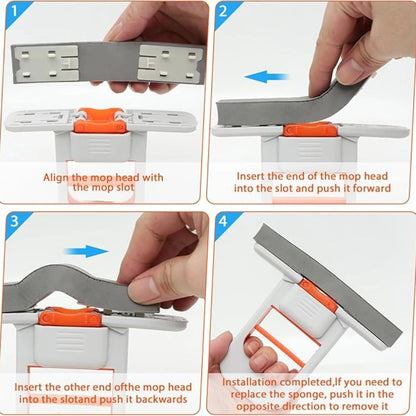 1

Align the mop head with the mop slot

2

Insert the end of the mop head into the slot and push it forward

3

Insert the other end ofthe mop head into the slotand push it backwards

4

Installation completed,If you need to replace the sponge, push it in the opposite direction to remove it