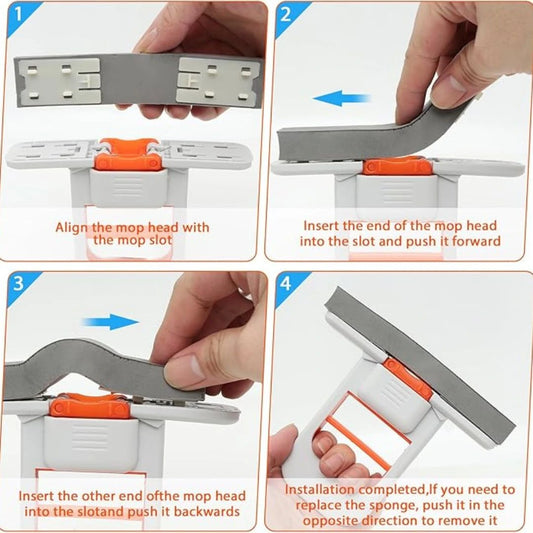 1

Align the mop head with the mop slot

2

Insert the end of the mop head into the slot and push it forward

3

Insert the other end ofthe mop head into the slotand push it backwards

4

Installation completed,If you need to replace the sponge, push it in the opposite direction to remove it