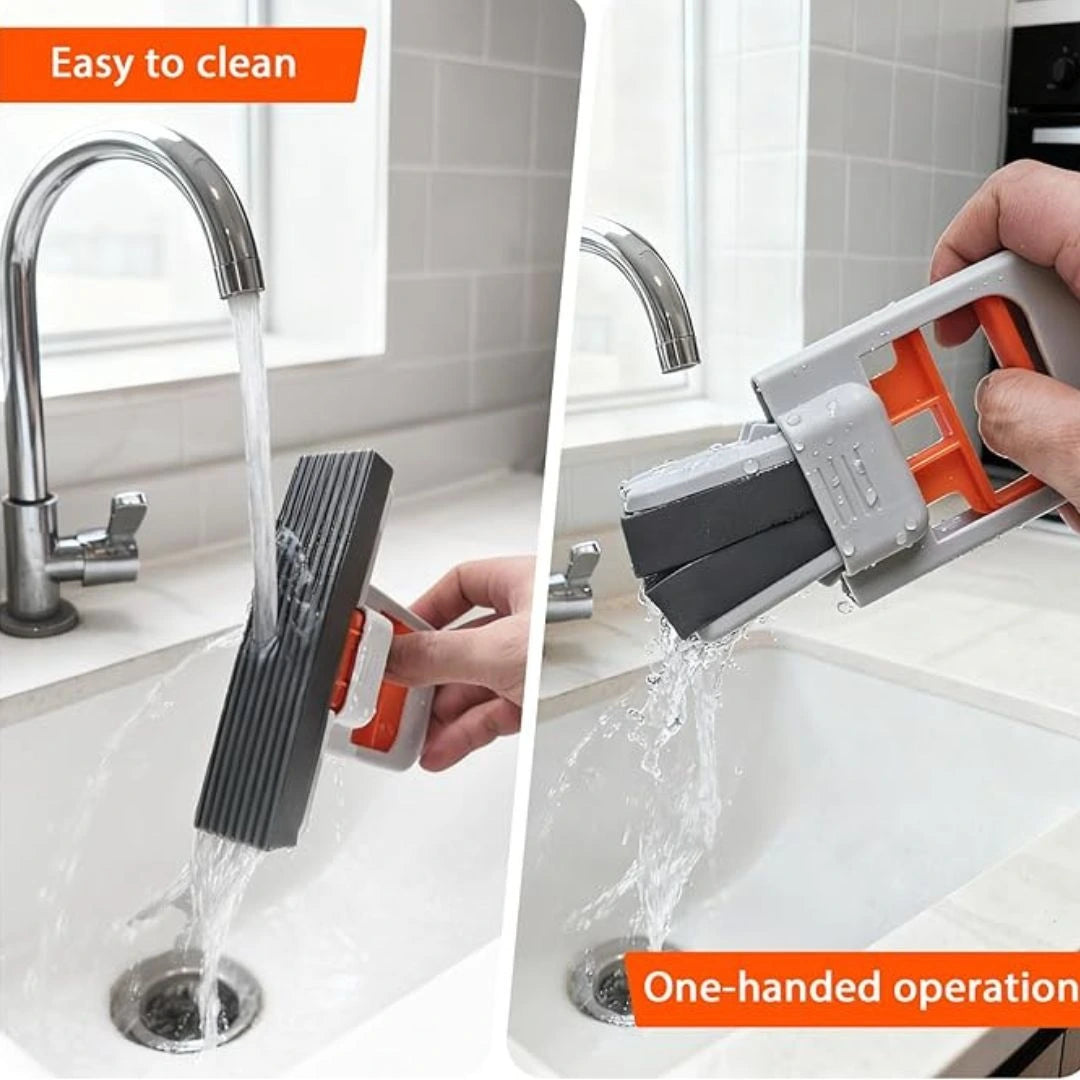 Easy to clean

One-handed operation