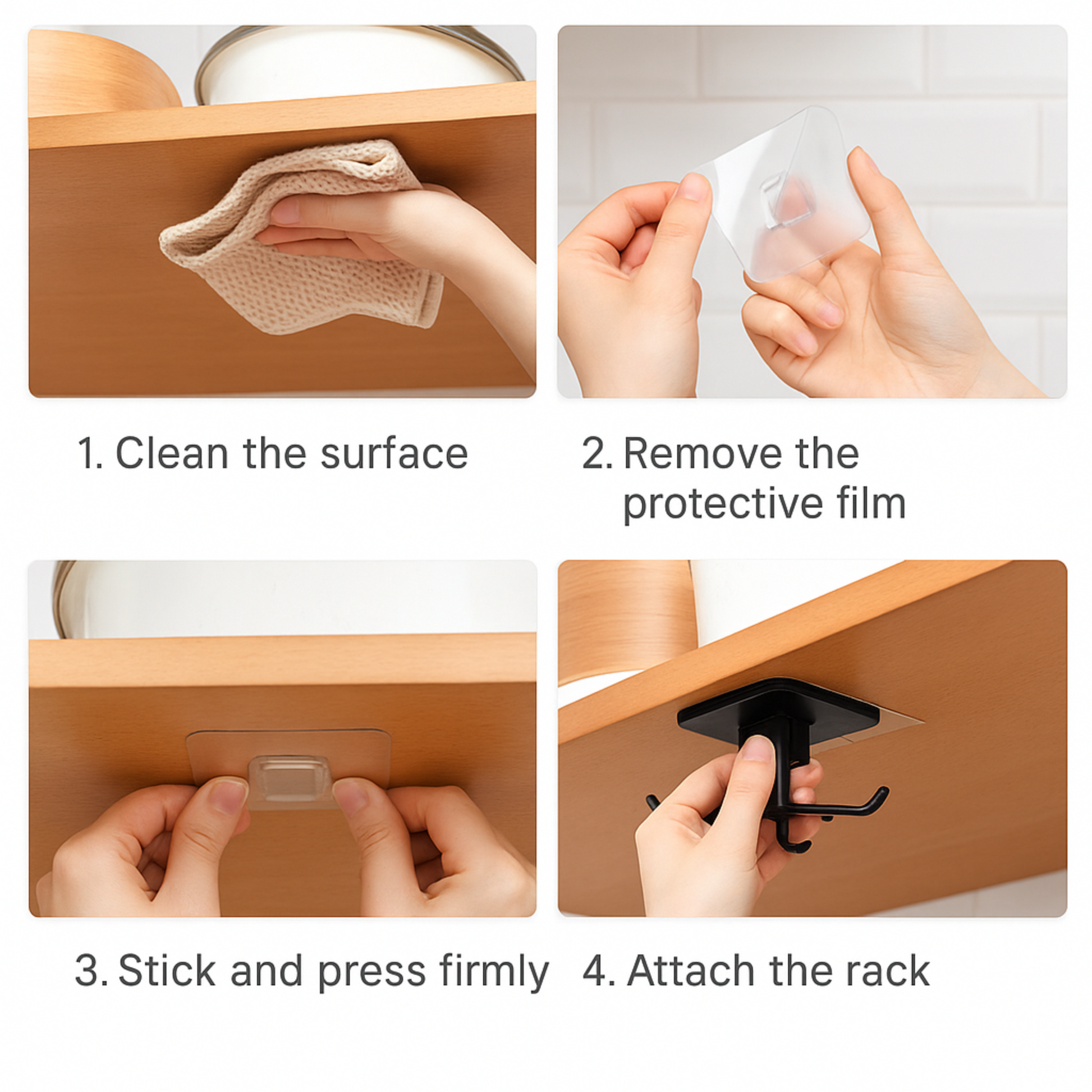 1. Clean the surface

2. Remove the protective film

3. Stick and press firmly

4. Attach the rack